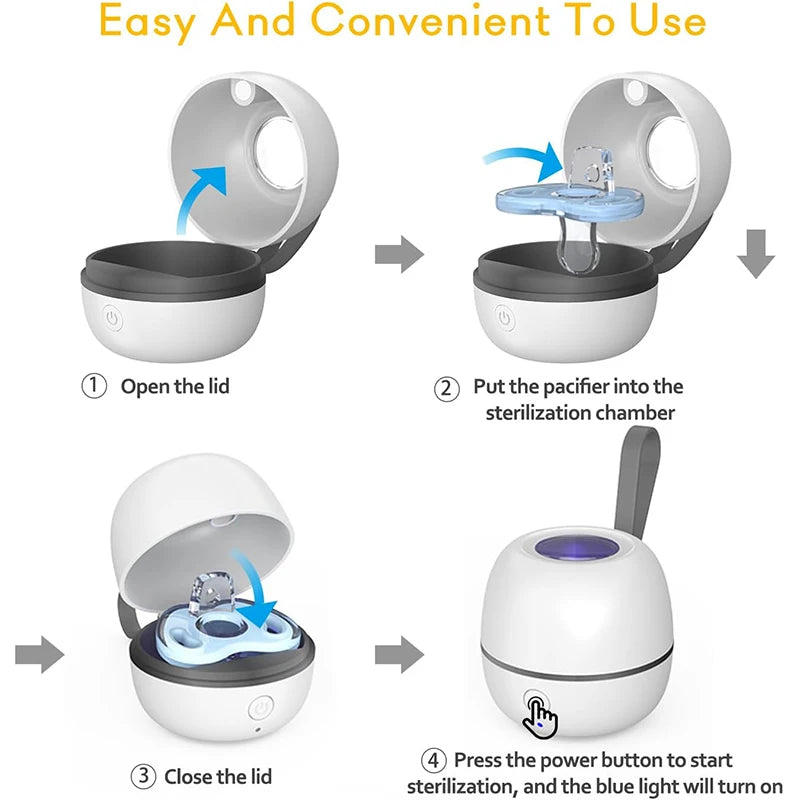 Easy And Convenient To Use

① Open the lid

② Put the pacifier into the sterilization chamber

③ Close the lid

④ Press the power button to start sterilization, and the blue light will turn on